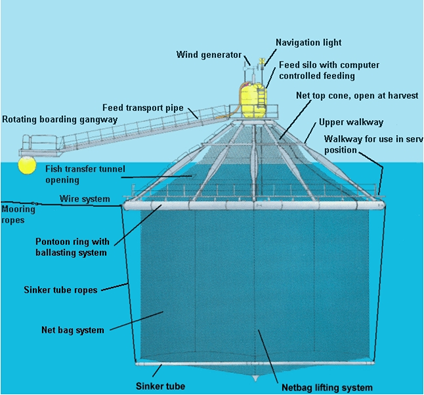 Navigation light
Wind generator
Feed silo with computer controlled feeding
Net top cone, open at harvest
Feed transport pipe
Rotating boarding gangway
Upper walkway
Walkway for use in serv
position
Fish transfer tunnel opening
Wire system
Mooring ropes
Pontoon ring with ballasting system
Sinker tube ropes
Net bag system
Sinker tube
Netbag lifting system