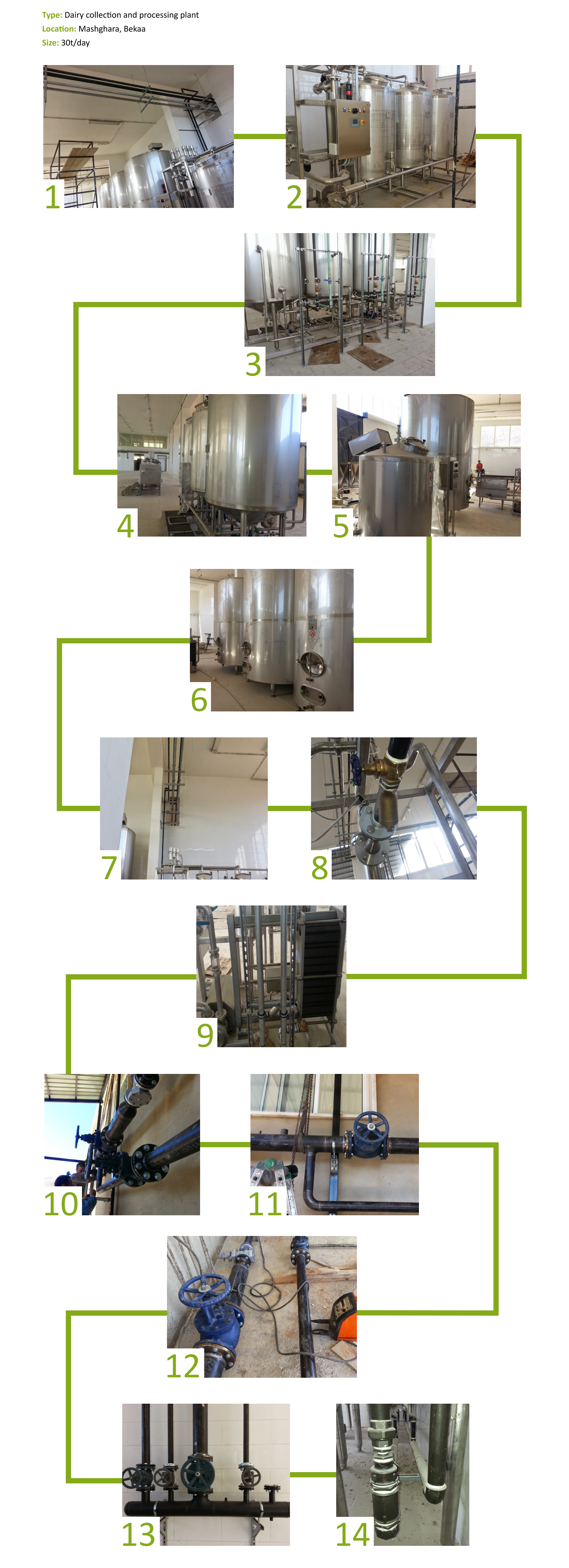 Type: Dairy collection and processing plant
Location: Mashghara, Bekaa
Size: 30t/day

1

2

3

4

5

6

7

8

9

10

11

12

13

14